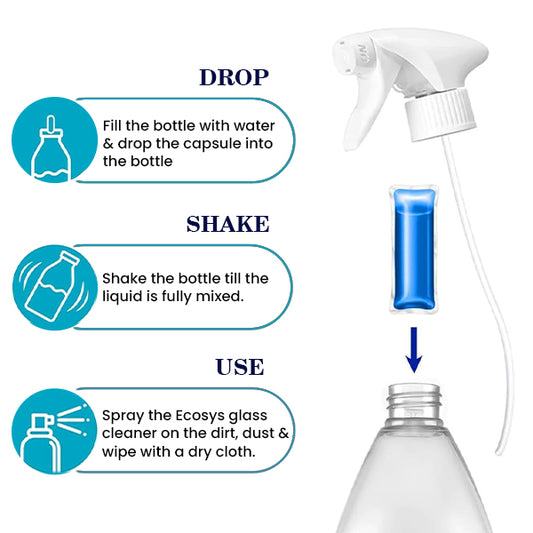 DROP

Fill the bottle with water & drop the capsule into the bottle

SHAKE

Shake the bottle till the liquid is fully mixed.

USE

Spray the Ecosys glass cleaner on the dirt, dust & wipe with a dry cloth.