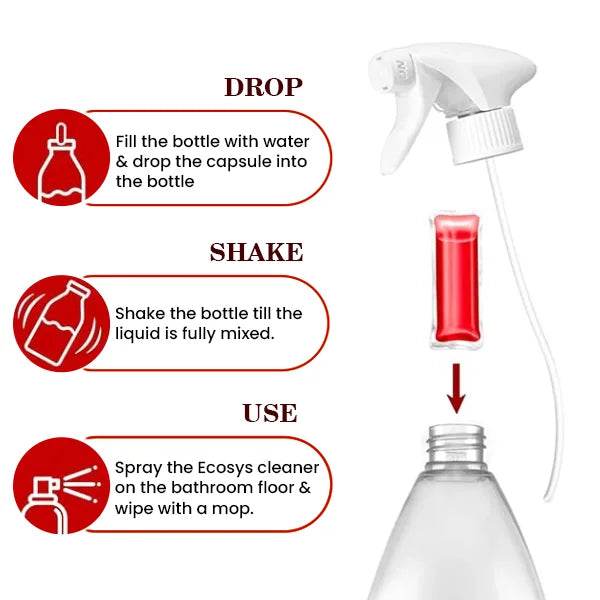 DROP

Fill the bottle with water & drop the capsule into the bottle

SHAKE

Shake the bottle till the liquid is fully mixed.

USE

Spray the Ecosys cleaner on the bathroom floor & wipe with a mop.