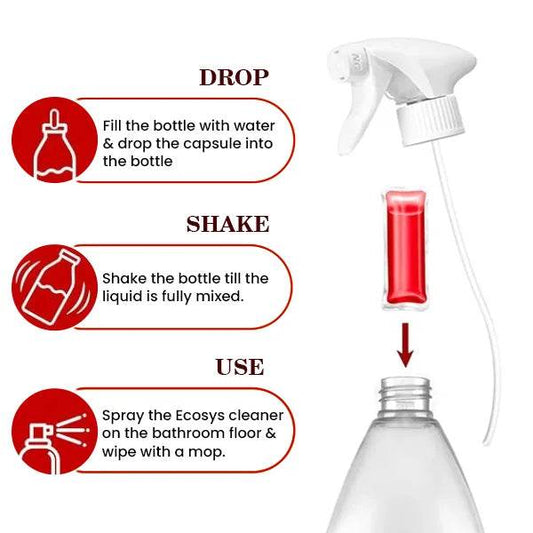 DROP

Fill the bottle with water & drop the capsule into the bottle

SHAKE

Shake the bottle till the liquid is fully mixed.

USE

Spray the Ecosys cleaner on the bathroom floor & wipe with a mop.