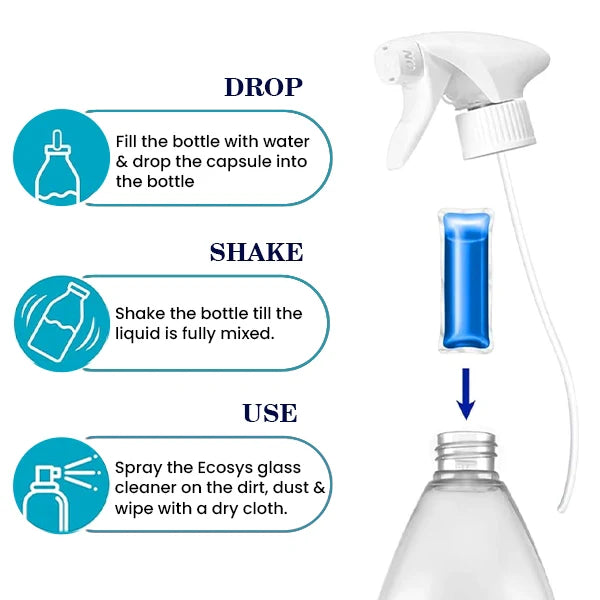 DROP

Fill the bottle with water & drop the capsule into the bottle

SHAKE

Shake the bottle till the liquid is fully mixed.

USE

Spray the Ecosys glass cleaner on the dirt, dust & wipe with a dry cloth.